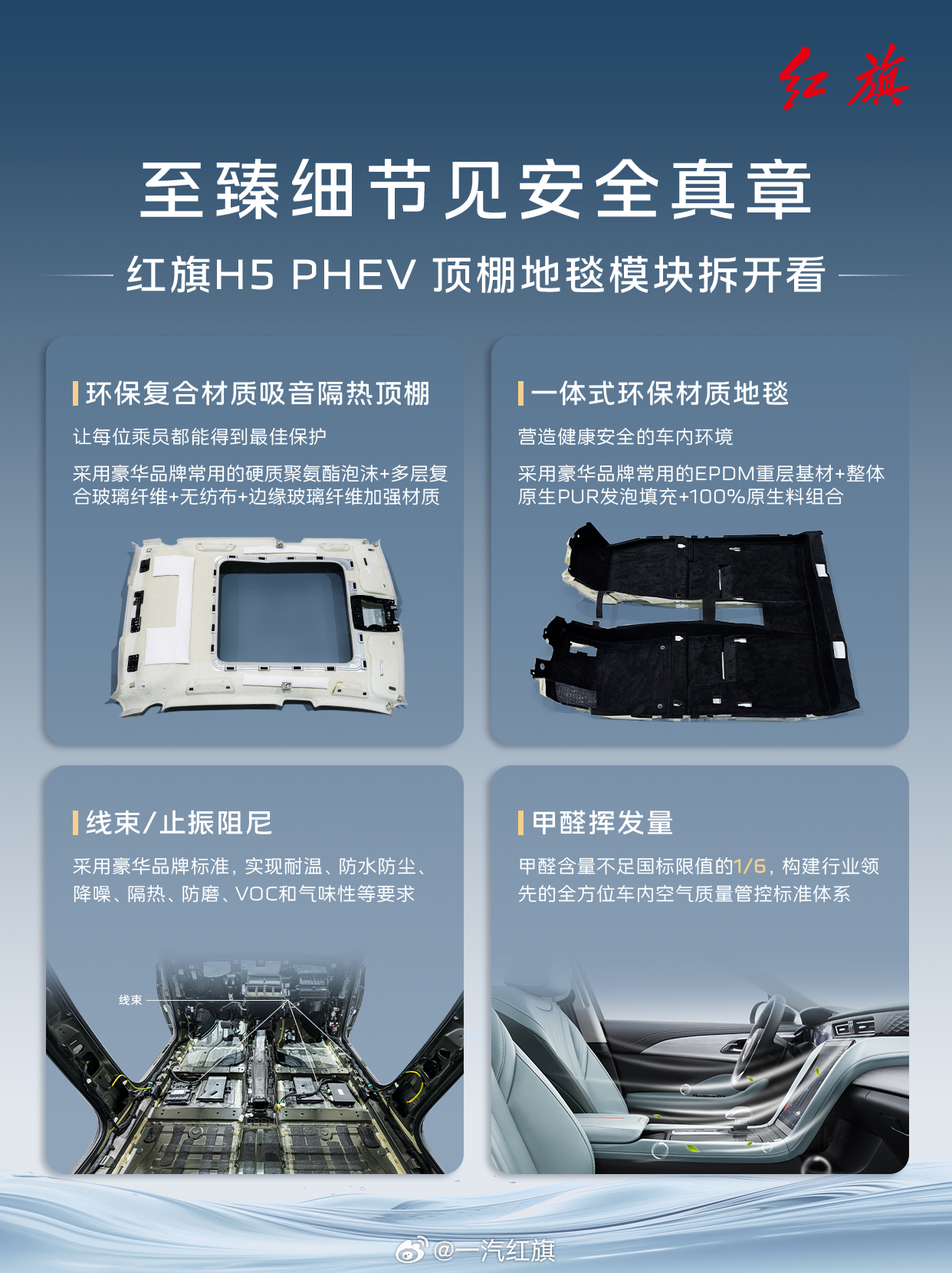 红旗

至臻细节见安全真章

红旗H5 PHEV 顶棚地毯模块拆开看

环保复合材质吸音隔热顶棚

让每位乘员都能得到最佳保护

采用豪华品牌常用的硬质聚氨酯泡沫+多层复合玻璃纤维+无纺布+边缘玻璃纤维加强材质

一体式环保材质地毯

营造健康安全的车内环境

采用豪华品牌常用的EPDM重层基材+整体原生PUR发泡填充+100%原生料组合

线束/止振阻尼

采用豪华品牌标准，实现耐温、防水防尘、降噪、隔热、防磨、VOC和气味性等要求

线束

甲醛挥发量

甲醛含量不足国标限值的1/6，构建行业领先的全方位车内空气质量管控标准体系

@一汽红旗