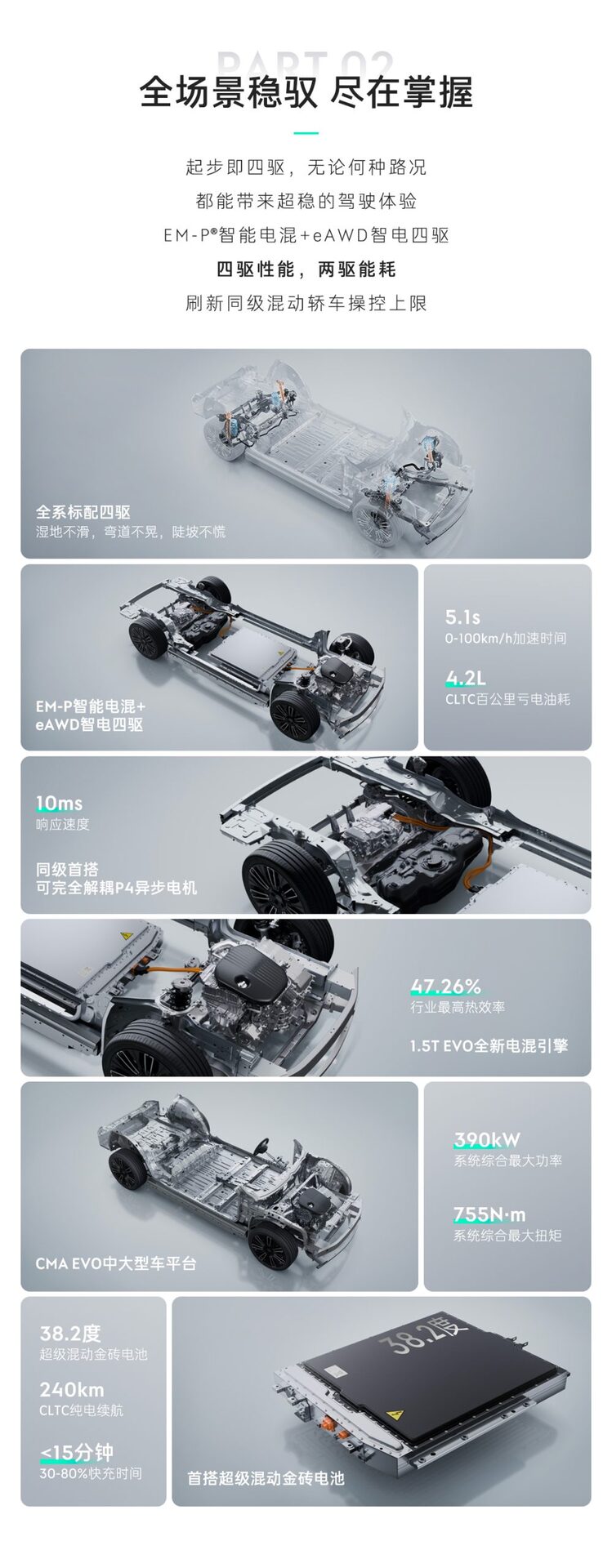 PART 02
全场景稳驭 尽在掌握

起步即四驱，无论何种路况
都能带来超稳的驾驶体验
EM-P®智能电混+eAWD智电四驱
四驱性能，两驱能耗
刷新同级混动轿车操控上限

全系标配四驱
湿地不滑，弯道不晃，陡坡不慌

EM-P智能电混+ eAWD智电四驱

5.1s
0-100km/h加速时间

4.2L
CLTC百公里亏电油耗

10ms
响应速度

同级首搭
可完全解耦P4异步电机

47.26%
行业最高热效率

1.5T EVO全新电混引擎

CMA EVO中大型车平台

390kW
系统综合最大功率

755N·m
系统综合最大扭矩

38.2度
超级混动金砖电池

240km
CLTC纯电续航

<15分钟
30-80%快充时间

38.2度

首搭超级混动金砖电池